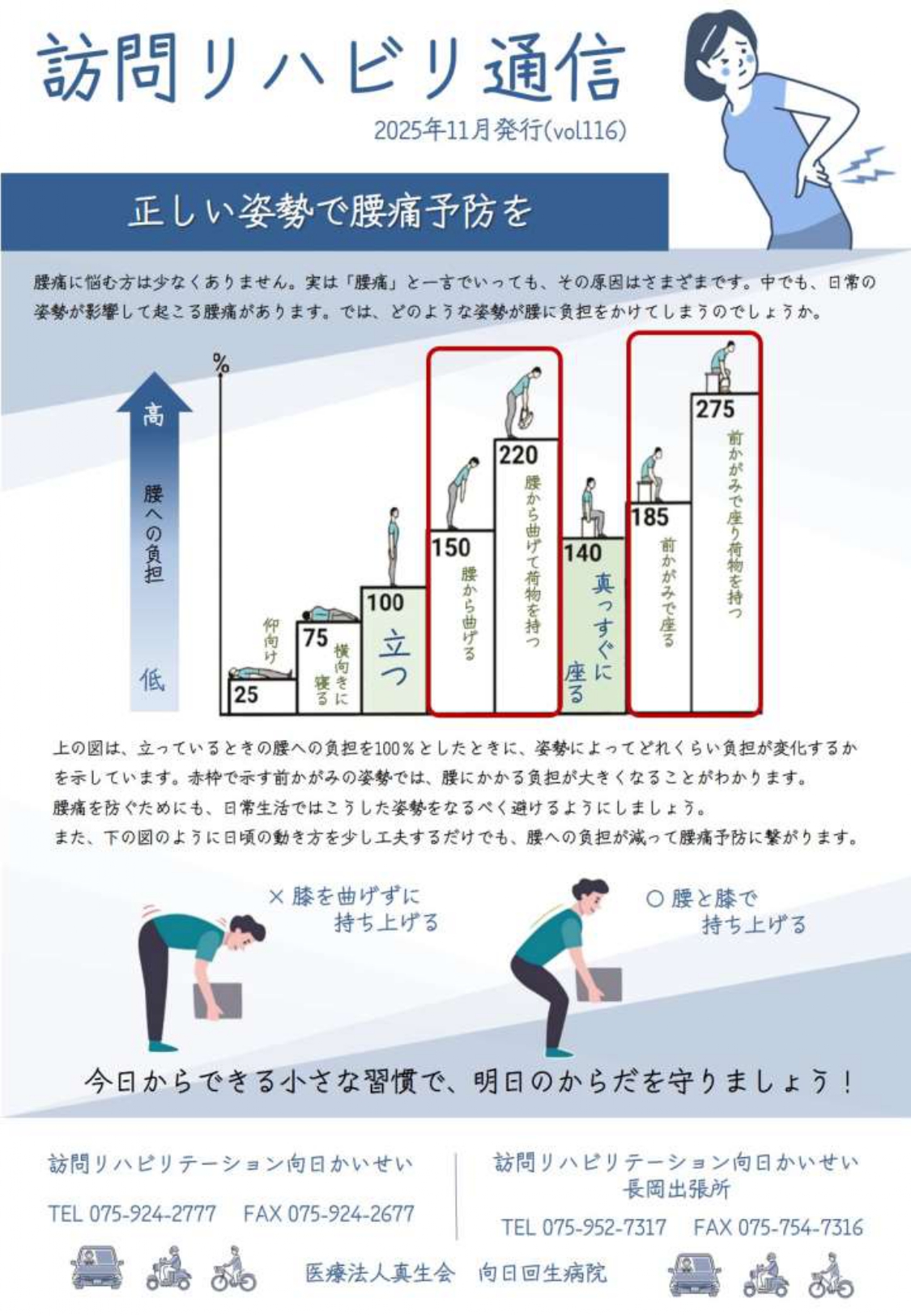 訪問リハビリ通信

2025年11月発行(vol116)

正しい姿勢で腰痛予防を

腰痛に悩む方は少なくありません。実は「腰痛」と一言でいっても、その原因はさまざまです。中でも、日常の姿勢が影響して起こる腰痛があります。では、どのような姿勢が腰に負担をかけてしまうのでしょうか。

%

高

腰への負担

低

25 仰向け

75 横向きに寝る

100 立つ

150 腰から曲げる

220 腰から曲げて荷物を持つ

140 真っすぐに座る

185 前かがみで座る

275 前かがみで座り荷物を持つ

上の図は、立っているときの腰への負担を100%としたときに、姿勢によってどれくらい負担が変化するかを示しています。赤枠で示す前かがみの姿勢では、腰にかかる負担が大きくなることがわかります。
腰痛を防ぐためにも、日常生活ではこうした姿勢をなるべく避けるようにしましょう。
また、下の図のように日頃の動き方を少し工夫するだけでも、腰への負担が減って腰痛予防に繋がります。

× 膝を曲げずに持ち上げる

○ 腰と膝で持ち上げる

今日からできる小さな習慣で、明日のからだを守りましょう！

訪問リハビリテーション向日かいせい

TEL 075-924-2777 FAX 075-924-2677

訪問リハビリテーション向日かいせい
長岡出張所

TEL 075-952-7317 FAX 075-754-7316

医療法人真生会 向日回生病院